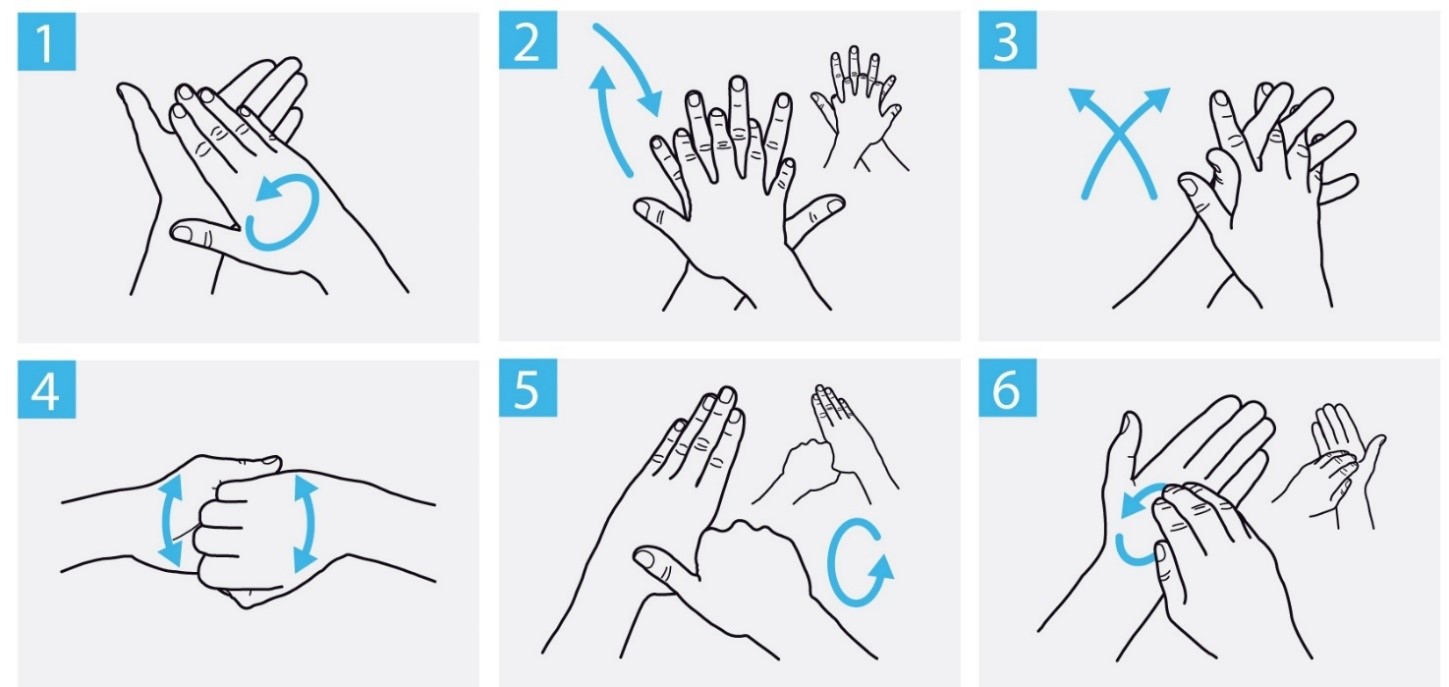 1

2

3

4

5

6